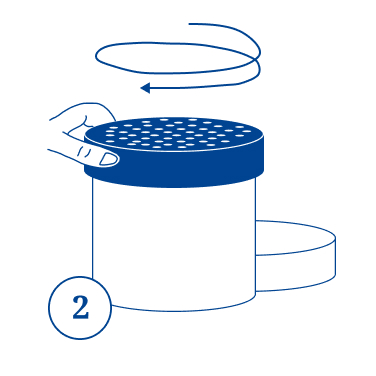 2